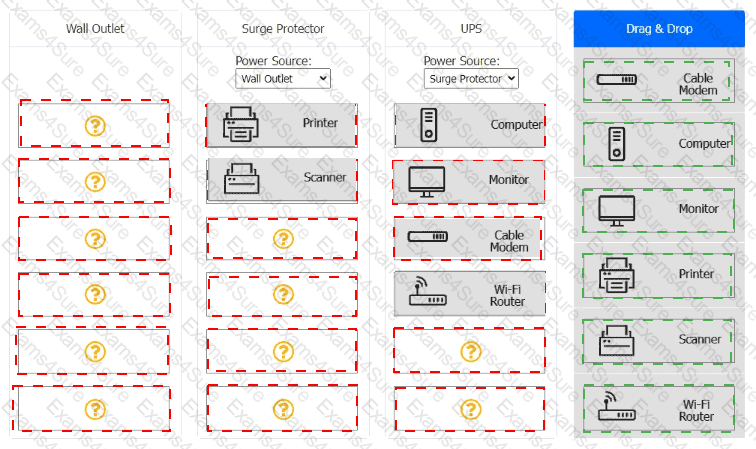 Wall Outlet

?

?

?

?

?

?

Surge Protector

Power Source: Wall Outlet

Printer

Scanner

?

?

?

?

UPS

Power Source: Surge Protector

Computer

Monitor

Cable Modem

Wi-Fi Router

?

?

Drag & Drop

Cable Modem

Computer

Monitor

Printer

Scanner

Wi-Fi Router

Exams4Sure